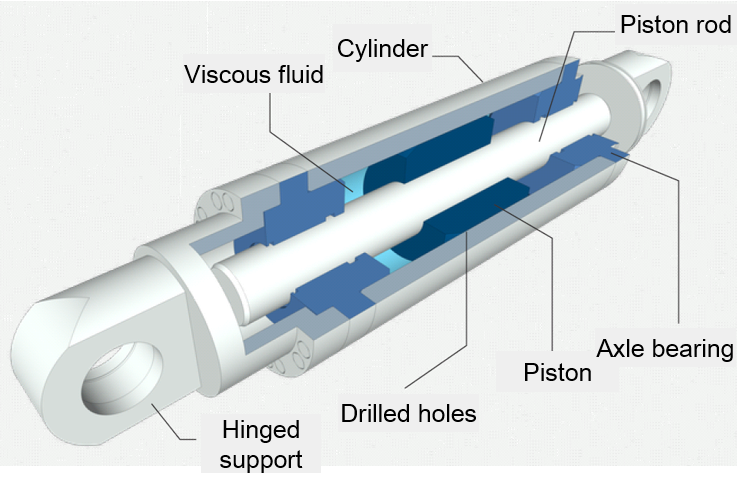 Piston rod
Cylinder
Viscous fluid
Axle bearing
Piston
Drilled holes
Hinged support