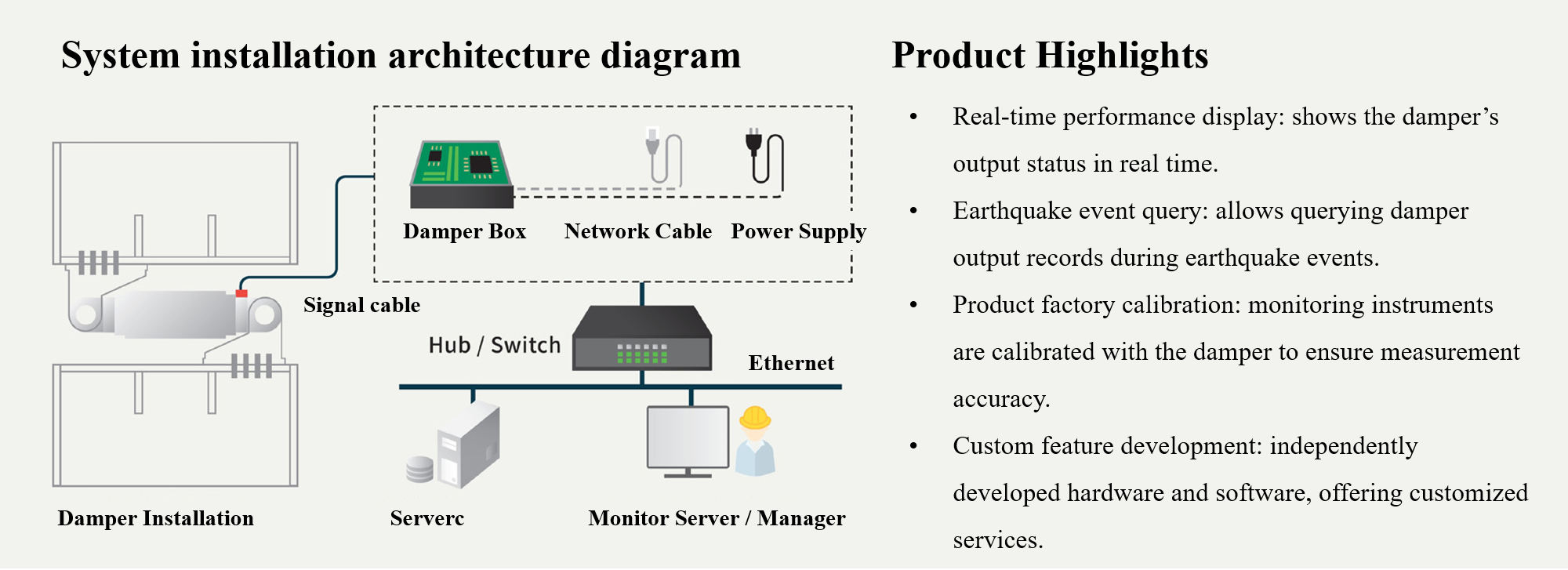 System installation architecture diagram

Damper Box
Network Cable
Power Supply
Signal cable
Hub / Switch
Ethernet
Damper Installation
Serverc
Monitor Server / Manager

Product Highlights

• Real-time performance display: shows the damper’s output status in real time.
• Earthquake event query: allows querying damper output records during earthquake events.
• Product factory calibration: monitoring instruments are calibrated with the damper to ensure measurement accuracy.
• Custom feature development: independently developed hardware and software, offering customized services.